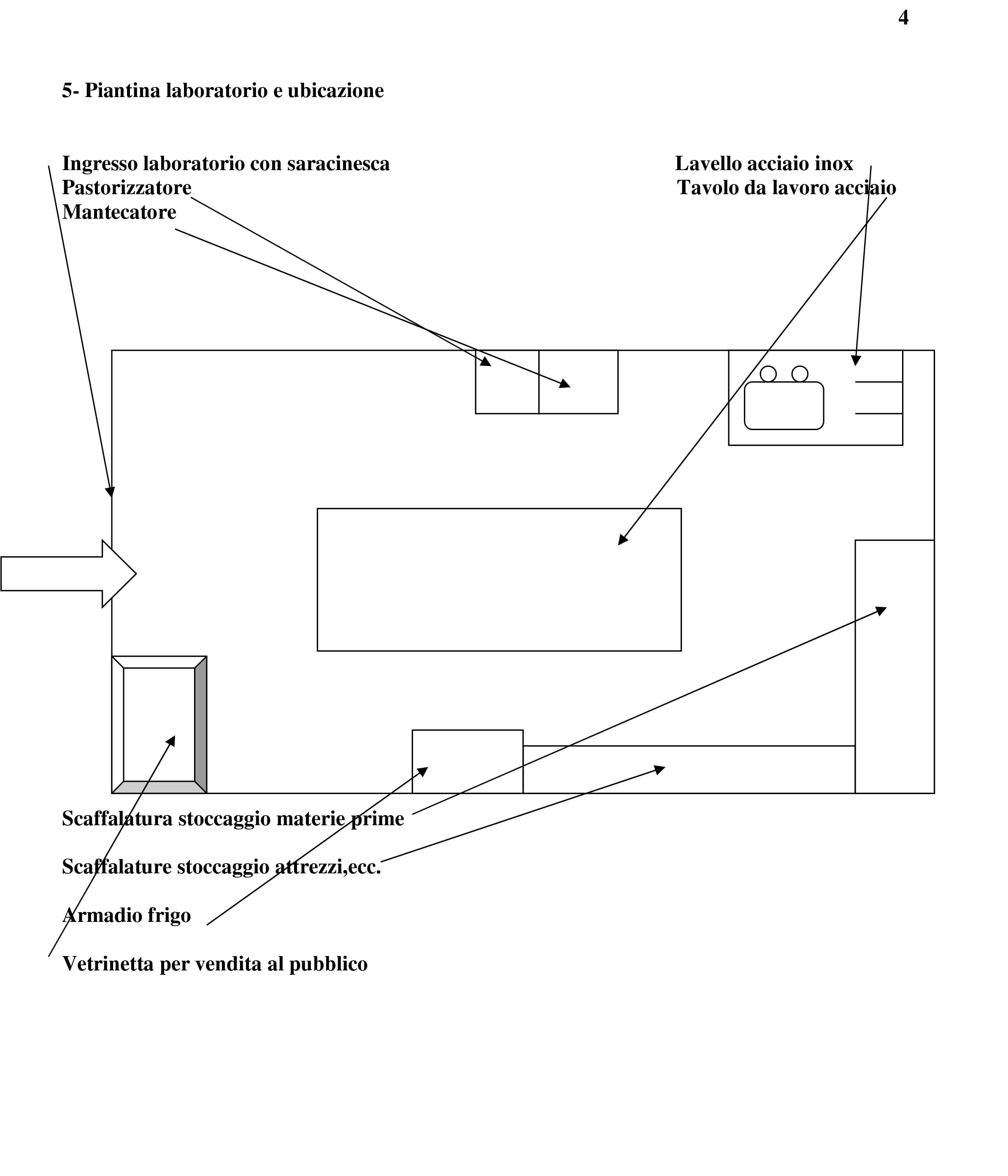 4

5- Piantina laboratorio e ubicazione

Ingresso laboratorio con saracinesca
Pastorizzatore
Mantecatore

Lavello acciaio inox
Tavolo da lavoro acciaio

Scaffalatura stoccaggio materie prime

Scaffalature stoccaggio attrezzi,ecc.

Armadio frigo

Vetrinetta per vendita al pubblico